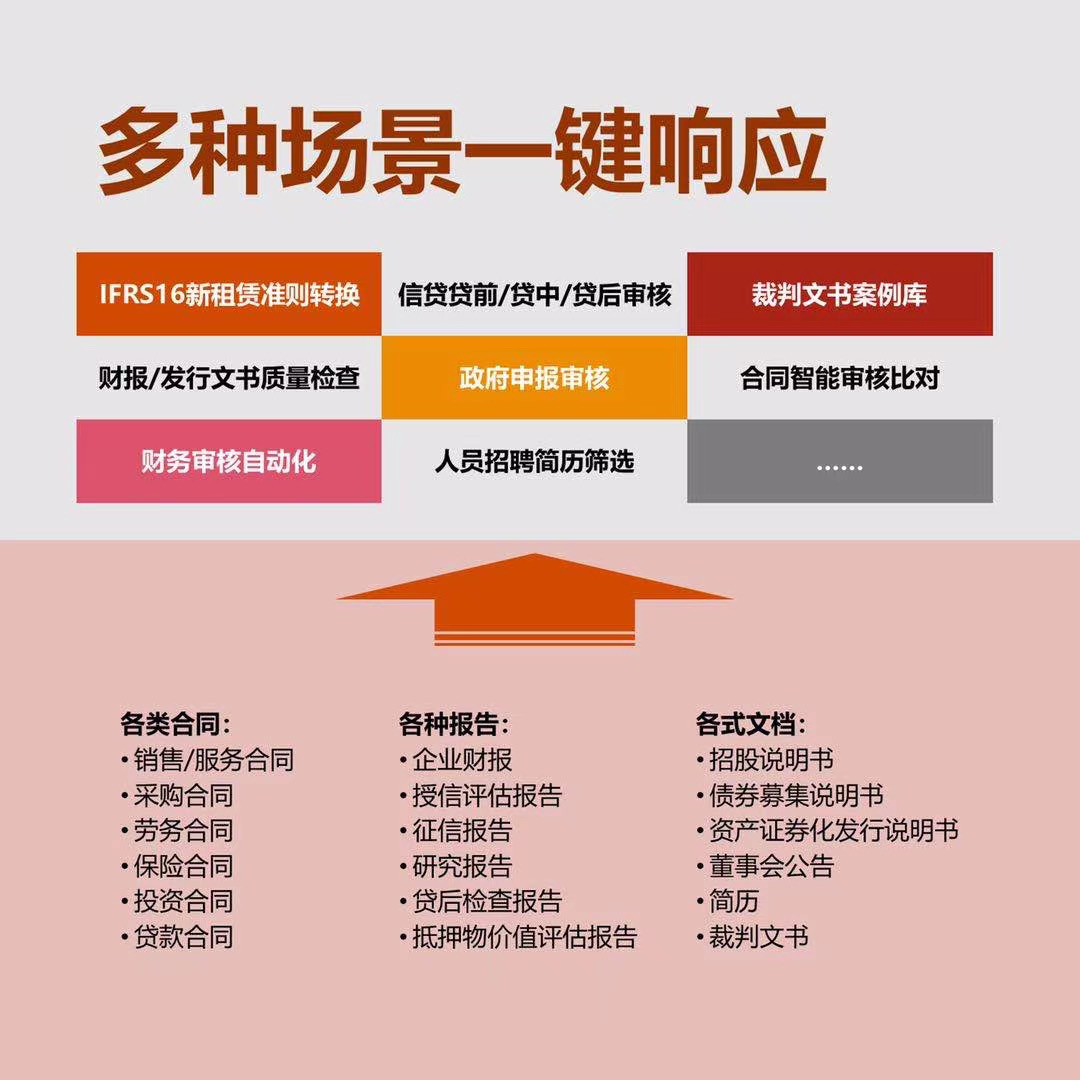 多种场景一键响应

IFRS16新租赁准则转换

信贷贷前/贷中/贷后审核

裁判文书案例库

财报/发行文书质量检查

政府申报审核

合同智能审核比对

财务审核自动化

人员招聘简历筛选

......

各类合同:
• 销售/服务合同
• 采购合同
• 劳务合同
• 保险合同
• 投资合同
• 贷款合同

各种报告:
• 企业财报
• 授信评估报告
• 征信报告
• 研究报告
• 贷后检查报告
• 抵押物价值评估报告

各式文档:
• 招股说明书
• 债券募集说明书
• 资产证券化发行说明书
• 董事会公告
• 简历
• 裁判文书