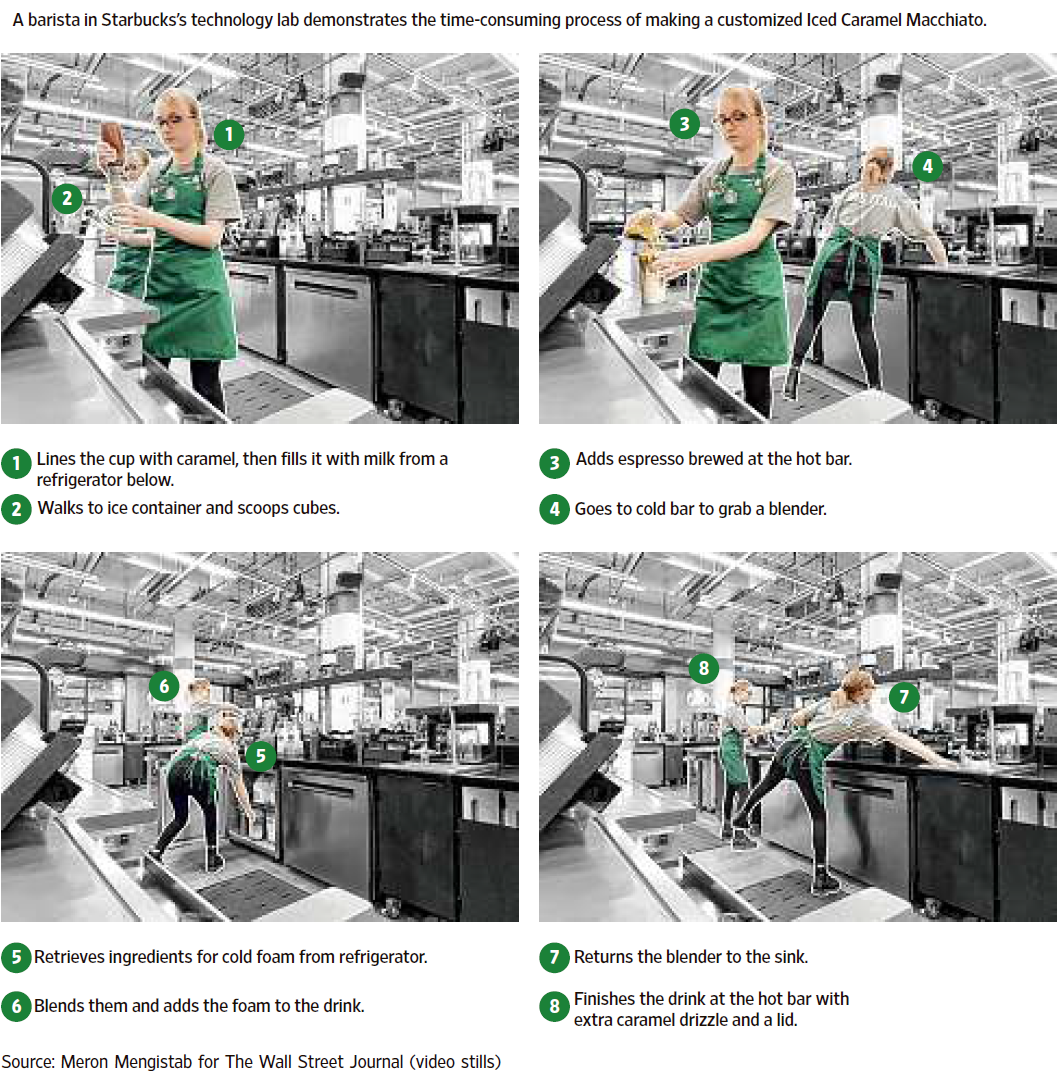 A barista in Starbucks's technology lab demonstrates the time-consuming process of making a customized Iced Caramel Macchiato.

1

2

3

4

1 Lines the cup with caramel, then fills it with milk from a refrigerator below.

2 Walks to ice container and scoops cubes.

3 Adds espresso brewed at the hot bar.

4 Goes to cold bar to grab a blender.

6

5

8

7

5 Retrieves ingredients for cold foam from refrigerator.

6 Blends them and adds the foam to the drink.

7 Returns the blender to the sink.

8 Finishes the drink at the hot bar with extra caramel drizzle and a lid.

Source: Meron Mengistab for The Wall Street Journal (video stills)